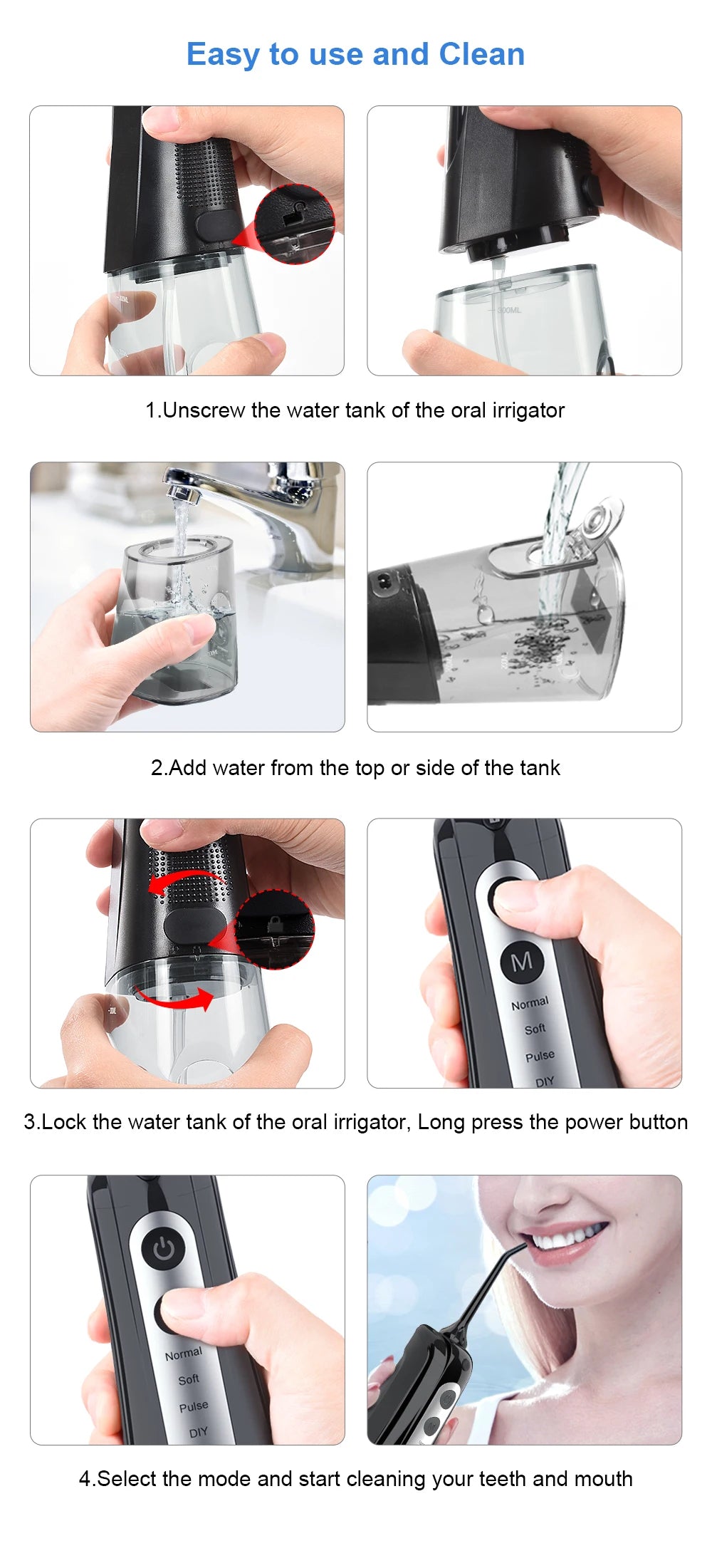 Easy to use and Clean

300ML

1.Unscrew the water tank of the oral irrigator

2.Add water from the top or side of the tank

M
Normal
Soft
Pulse
DIY

3.Lock the water tank of the oral irrigator, Long press the power button

Normal
Soft
Pulse
DIY

4.Select the mode and start cleaning your teeth and mouth